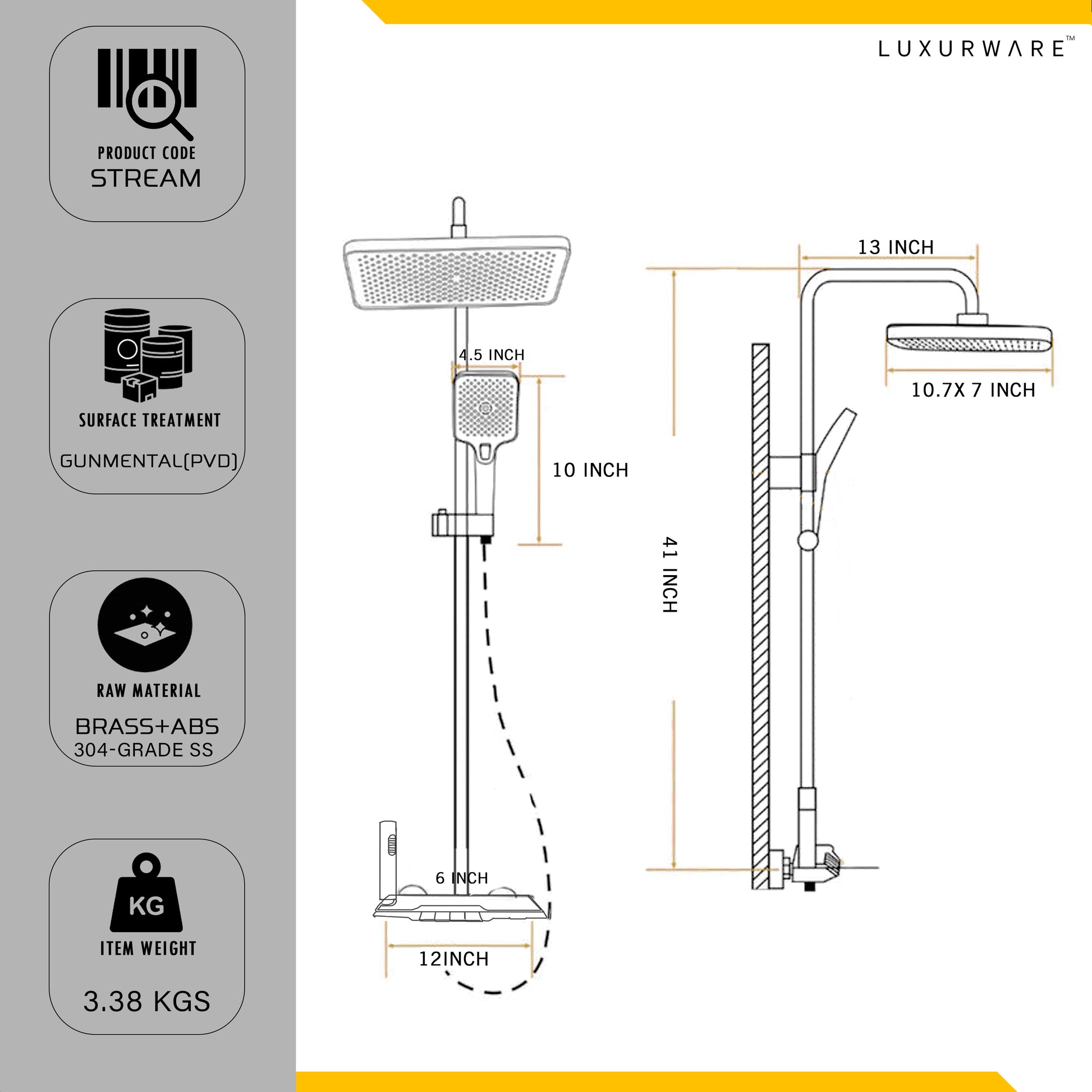 PRODUCT CODE
STREAM

SURFACE TREATMENT
GUNMENTAL(PVD)

RAW MATERIAL
BRASS+ABS
304-GRADE SS

KG
ITEM WEIGHT
3.38 KGS

LUXURWARE™

4.5 INCH
10 INCH
6 INCH
12INCH

13 INCH
10.7X 7 INCH
41 INCH