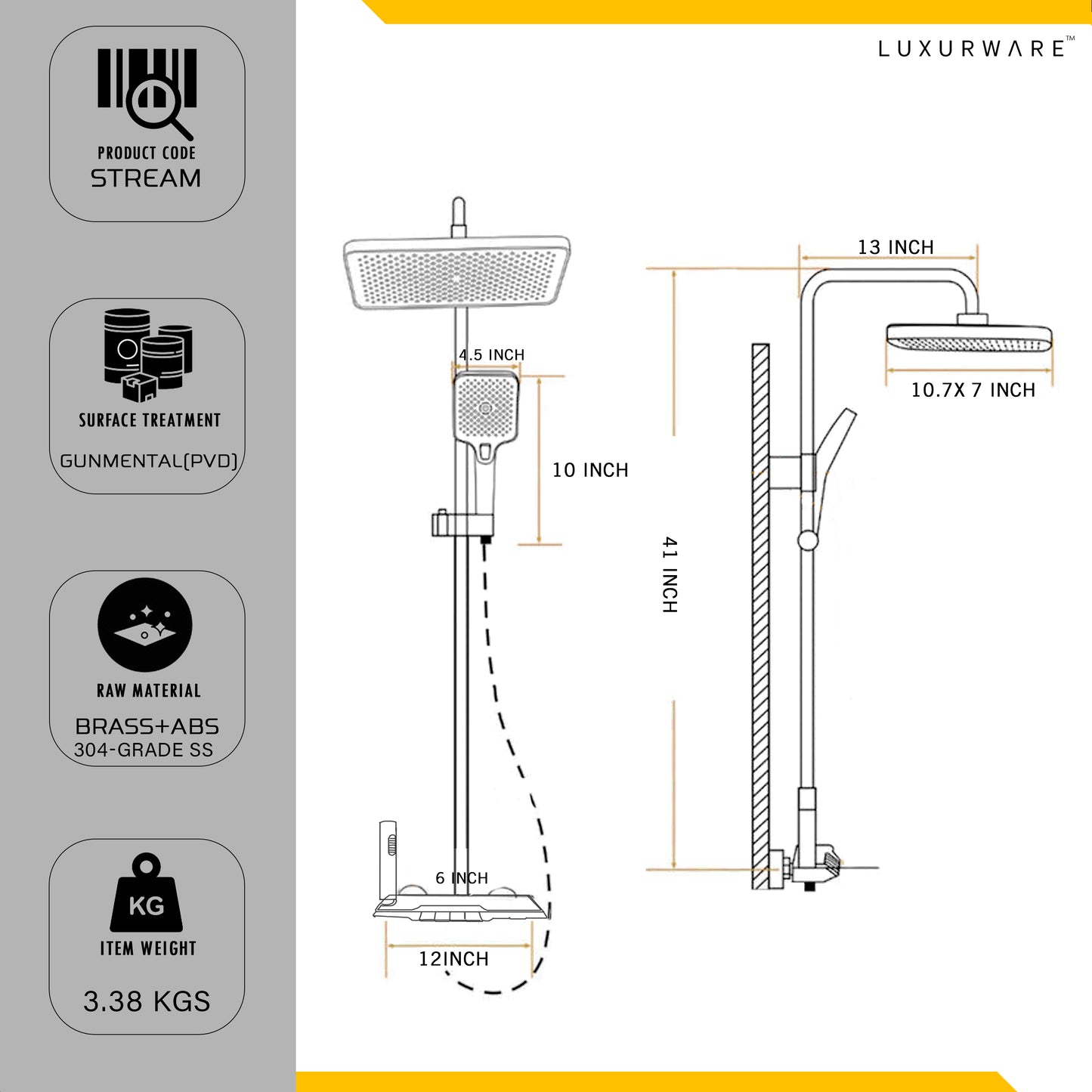 PRODUCT CODE
STREAM

SURFACE TREATMENT
GUNMENTAL(PVD)

RAW MATERIAL
BRASS+ABS
304-GRADE SS

KG
ITEM WEIGHT
3.38 KGS

LUXURWARE™

4.5 INCH
10 INCH
6 INCH
12INCH
13 INCH
10.7X 7 INCH
41 INCH