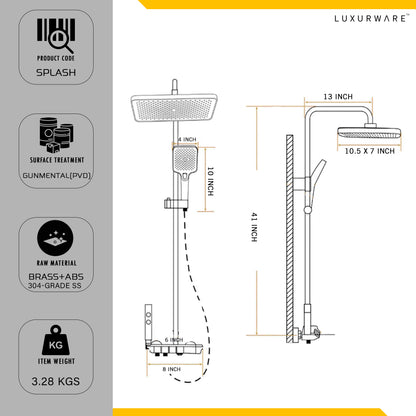 PRODUCT CODE
SPLASH

SURFACE TREATMENT
GUNMENTAL(PVD)

RAW MATERIAL
BRASS+ABS
304-GRADE SS

KG
ITEM WEIGHT
3.28 KGS

LUXURWARE™

4 INCH
10 INCH
6 INCH
8 INCH

13 INCH
10.5 X 7 INCH
41 INCH