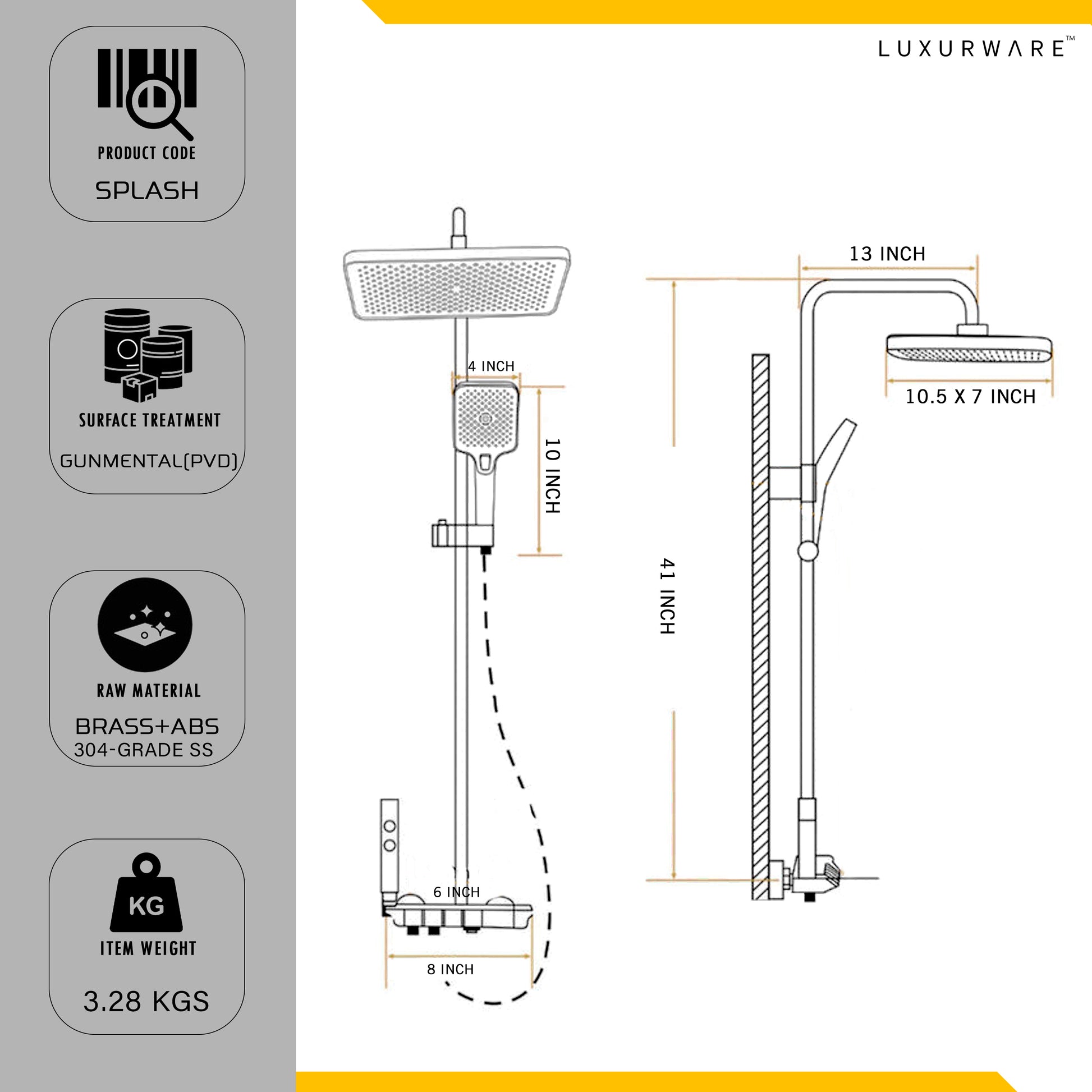 PRODUCT CODE
SPLASH

SURFACE TREATMENT
GUNMENTAL(PVD)

RAW MATERIAL
BRASS+ABS
304-GRADE SS

KG
ITEM WEIGHT
3.28 KGS

LUXURWARE™

4 INCH
10 INCH
6 INCH
8 INCH

13 INCH
10.5 X 7 INCH
41 INCH