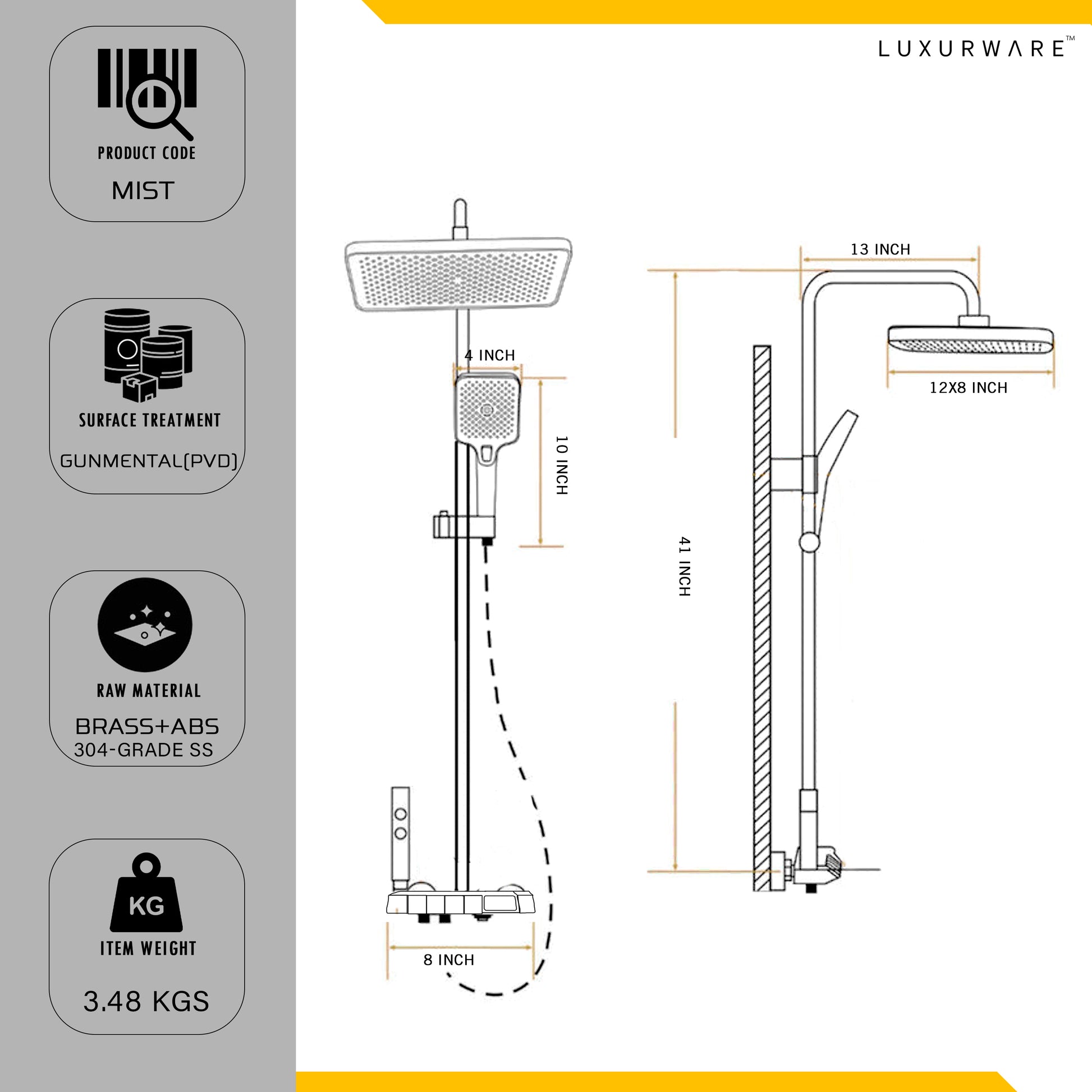 PRODUCT CODE
MIST

SURFACE TREATMENT
GUNMENTAL(PVD)

RAW MATERIAL
BRASS+ABS
304-GRADE SS

KG
ITEM WEIGHT
3.48 KGS

LUXURWARE™

4 INCH
10 INCH
8 INCH

13 INCH
12X8 INCH
41 INCH