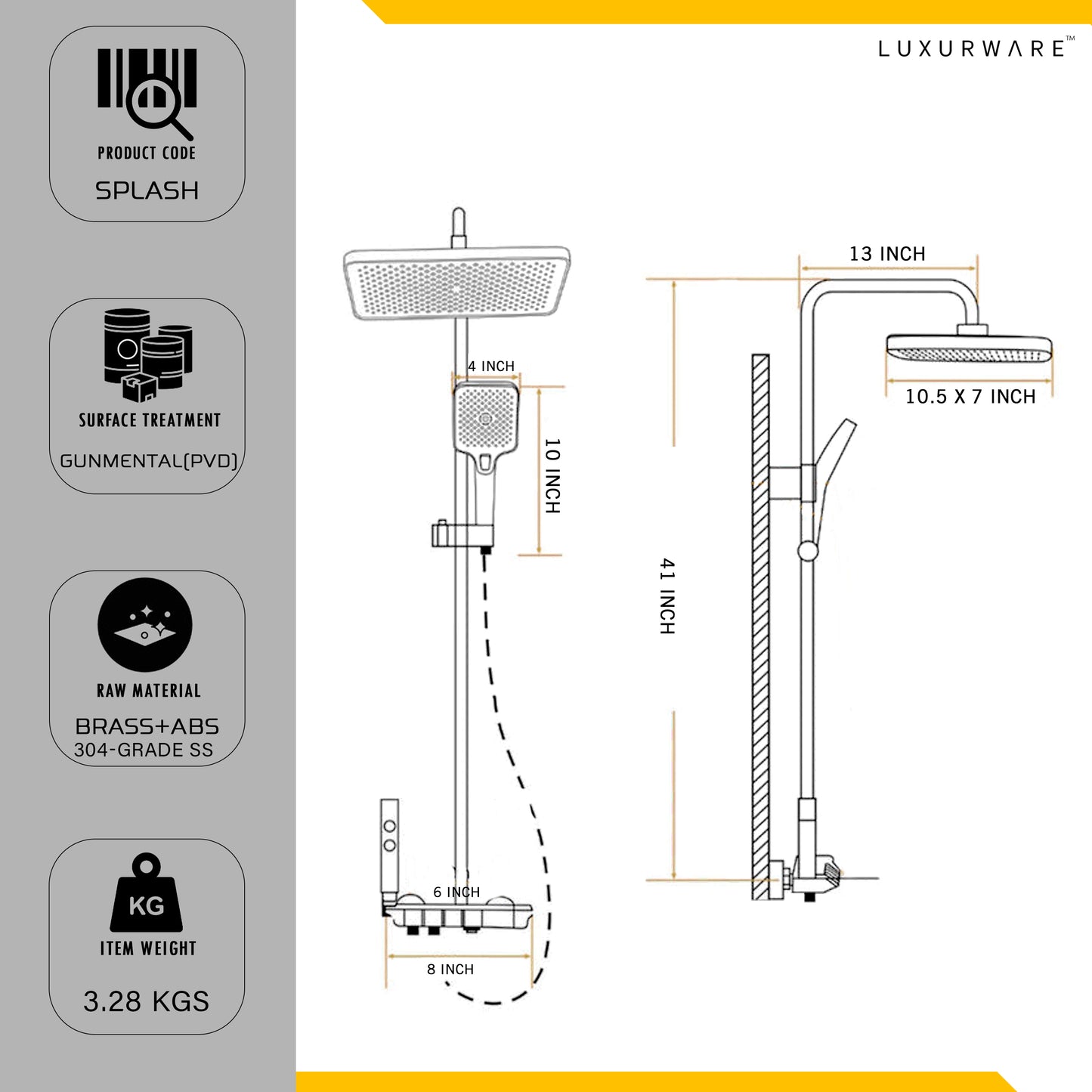 PRODUCT CODE
SPLASH

SURFACE TREATMENT
GUNMENTAL(PVD)

RAW MATERIAL
BRASS+ABS
304-GRADE SS

KG
ITEM WEIGHT
3.28 KGS

LUXURWARE™

4 INCH
10 INCH
6 INCH
8 INCH

13 INCH
10.5 X 7 INCH
41 INCH