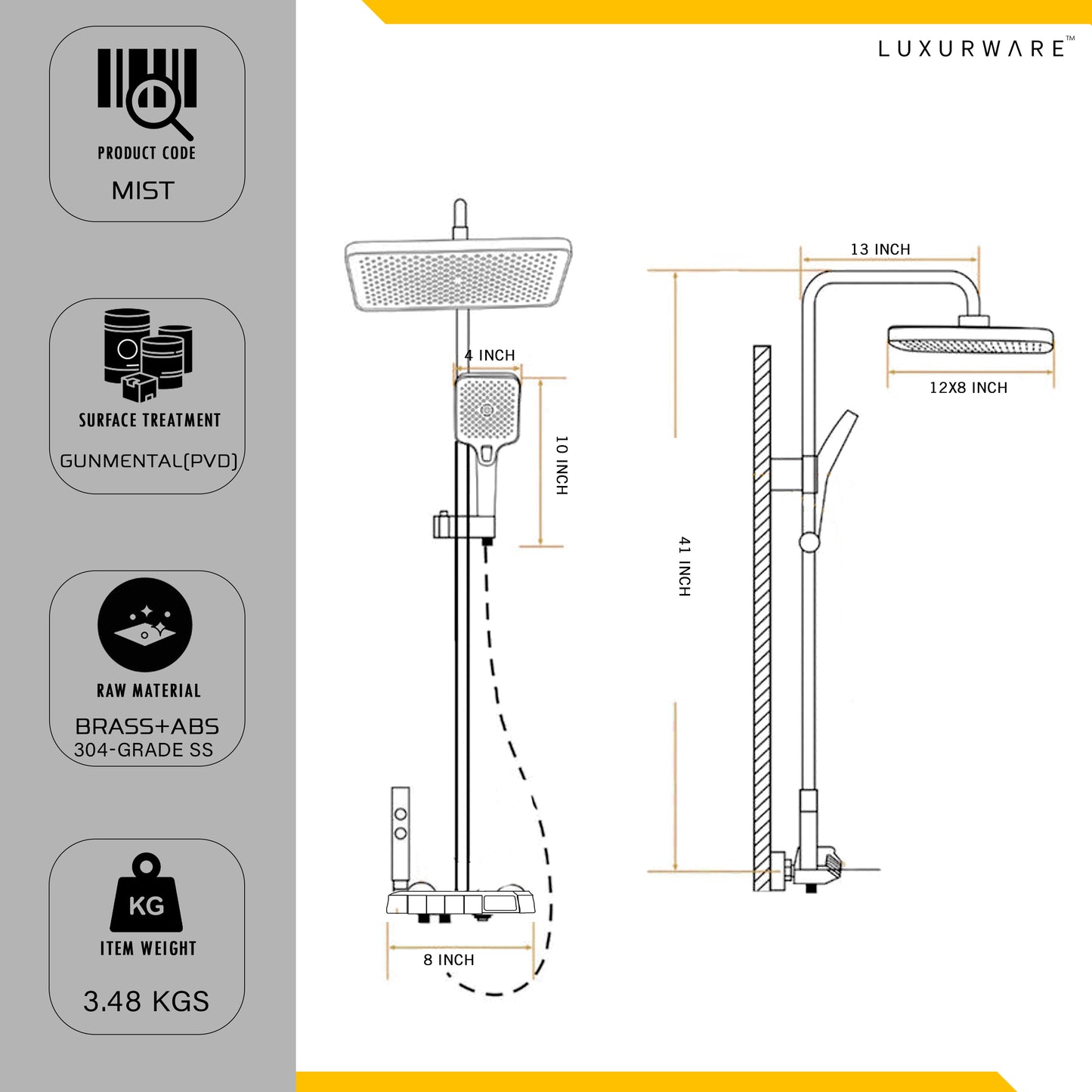 PRODUCT CODE
MIST

SURFACE TREATMENT
GUNMENTAL(PVD)

RAW MATERIAL
BRASS+ABS
304-GRADE SS

KG
ITEM WEIGHT
3.48 KGS

LUXURWARE™

4 INCH
10 INCH
8 INCH

13 INCH
12X8 INCH
41 INCH