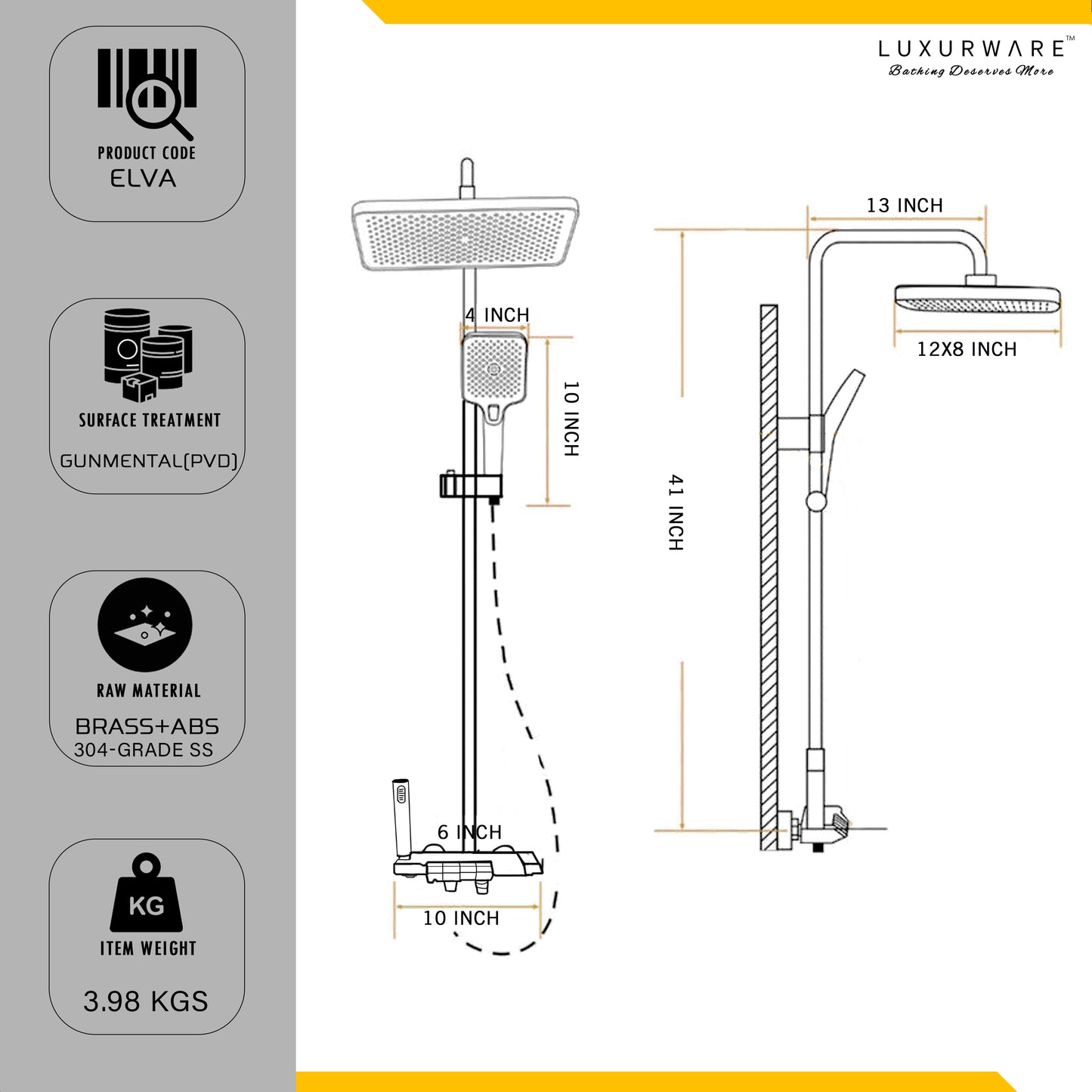 PRODUCT CODE
ELVA

SURFACE TREATMENT
GUNMENTAL(PVD)

RAW MATERIAL
BRASS+ABS
304-GRADE SS

KG
ITEM WEIGHT
3.98 KGS

LUXURWARE™
Bathing Deserves More

4 INCH
10 INCH
6 INCH
10 INCH

13 INCH
12X8 INCH
41 INCH